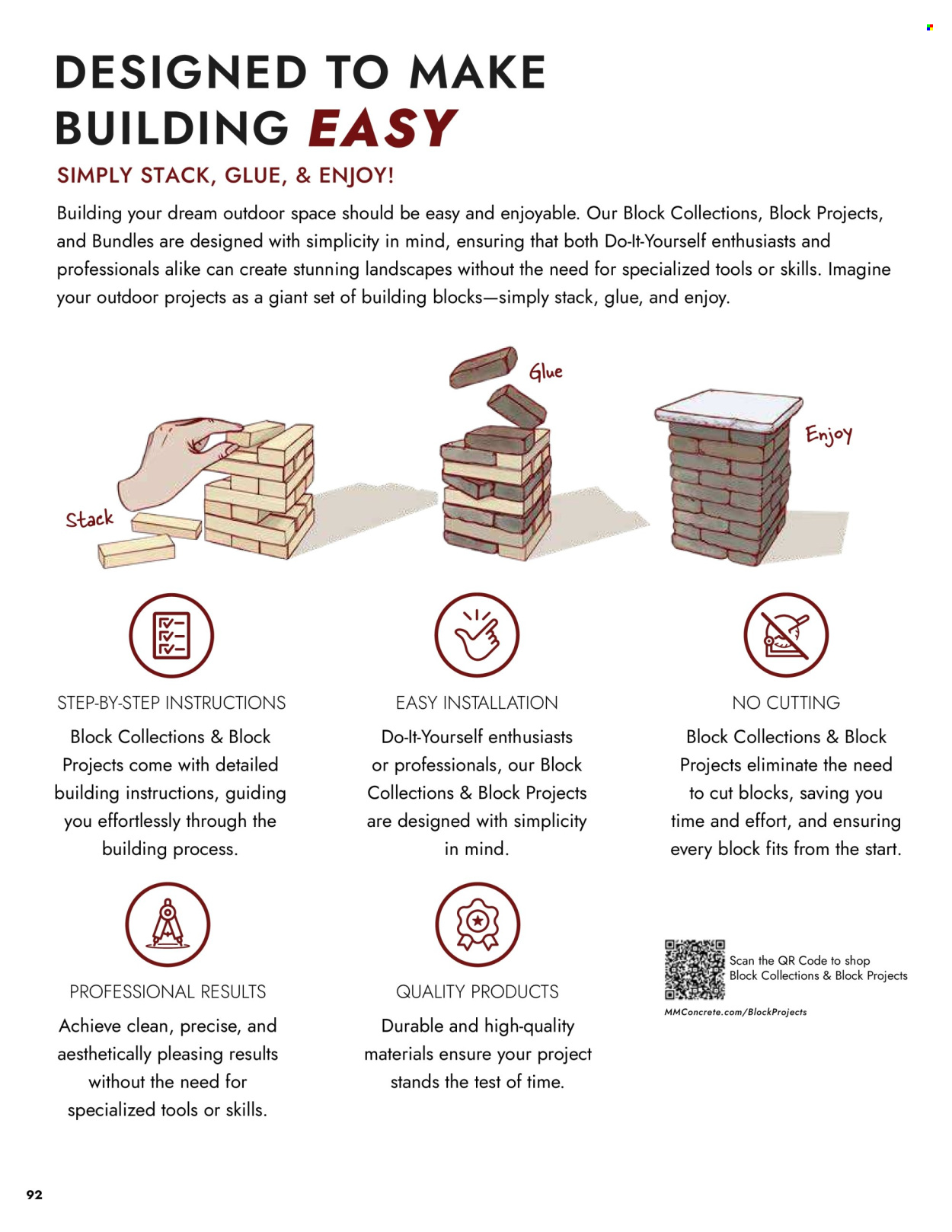 DESIGNED TO MAKE BUILDING EASY

SIMPLY STACK, GLUE, & ENJOY!

Building your dream outdoor space should be easy and enjoyable. Our Block Collections, Block Projects, and Bundles are designed with simplicity in mind, ensuring that both Do-It-Yourself enthusiasts and professionals alike can create stunning landscapes without the need for specialized tools or skills. Imagine your outdoor projects as a giant set of building blocks—simply stack, glue, and enjoy.

Stack

Glue

Enjoy

STEP-BY-STEP INSTRUCTIONS

Block Collections & Block Projects come with detailed building instructions, guiding you effortlessly through the building process.

EASY INSTALLATION

Do-It-Yourself enthusiasts or professionals, our Block Collections & Block Projects are designed with simplicity in mind.

NO CUTTING

Block Collections & Block Projects eliminate the need to cut blocks, saving you time and effort, and ensuring every block fits from the start.

PROFESSIONAL RESULTS

Achieve clean, precise, and aesthetically pleasing results without the need for specialized tools or skills.

QUALITY PRODUCTS

Durable and high-quality materials ensure your project stands the test of time.

Scan the QR Code to shop Block Collections & Block Projects

MMConcrete.com/BlockProjects

92