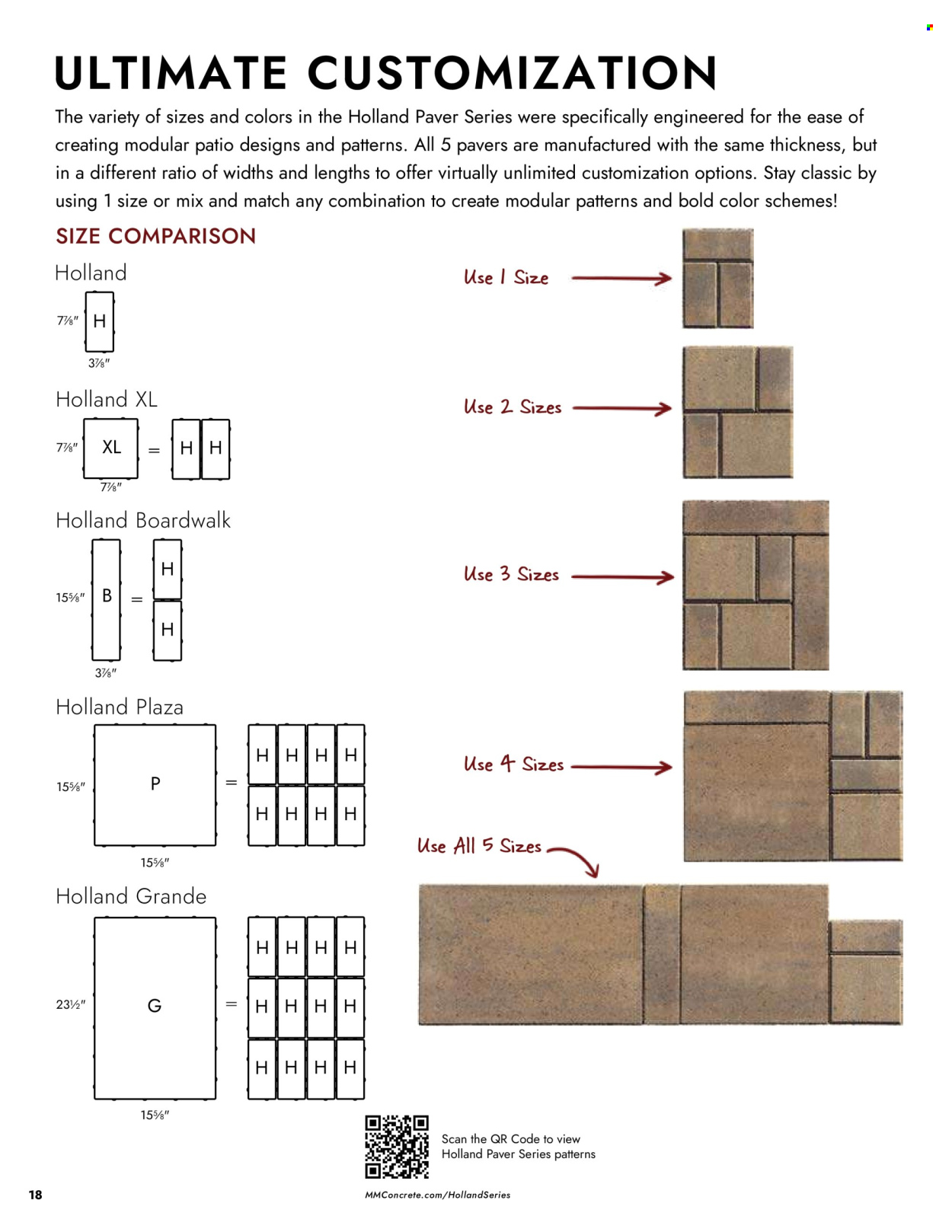 ULTIMATE CUSTOMIZATION

The variety of sizes and colors in the Holland Paver Series were specifically engineered for the ease of creating modular patio designs and patterns. All 5 pavers are manufactured with the same thickness, but in a different ratio of widths and lengths to offer virtually unlimited customization options. Stay classic by using 1 size or mix and match any combination to create modular patterns and bold color schemes!

SIZE COMPARISON

Holland

7⅞" H

3⅞"

Holland XL

7⅞" XL = H H

7⅞"

Holland Boardwalk

15⅝" B = H H

3⅞"

Holland Plaza

15⅝" P = H H H H H H H H

15⅝"

Holland Grande

23½" G = H H H H H H H H H H H H

15⅝"

Use 1 Size

Use 2 Sizes

Use 3 Sizes

Use 4 Sizes

Use All 5 Sizes

Scan the QR Code to view Holland Paver Series patterns

18

MMConcrete.com/HollandSeries